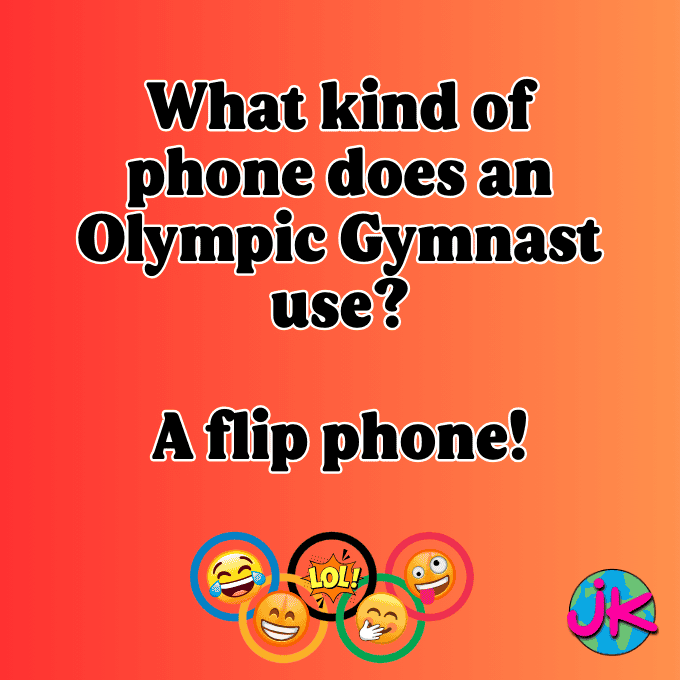 What kind of phone does an Olympic Gymnast use?

A flip phone!

LOL!

JK